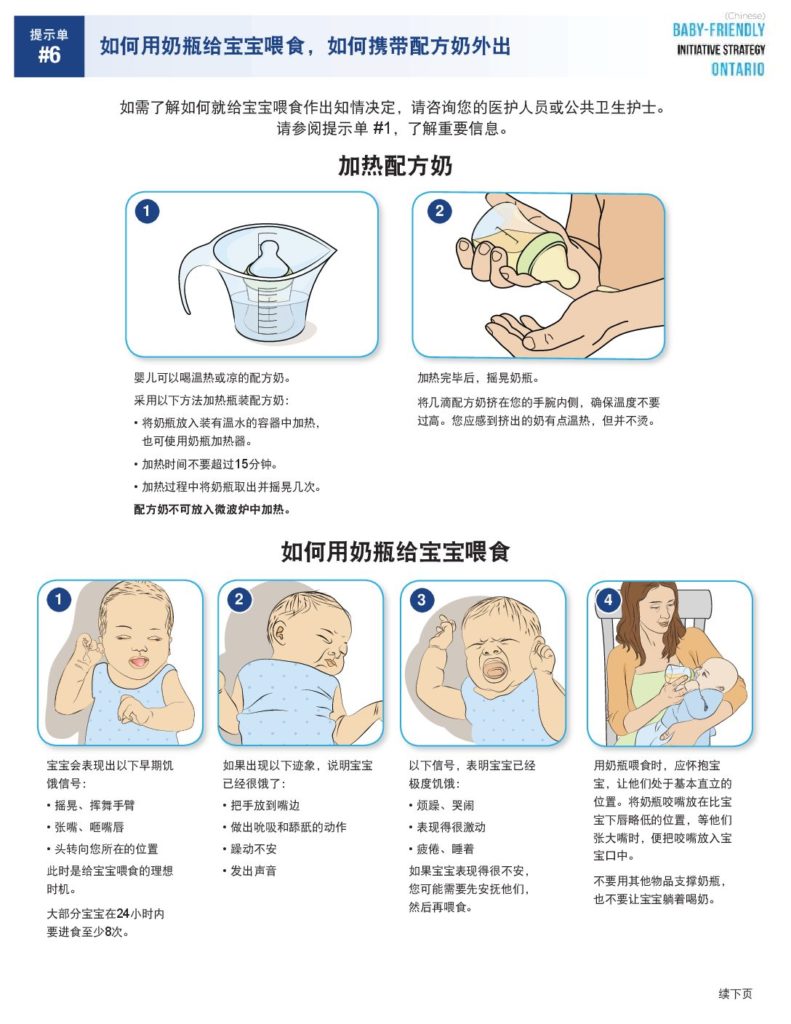 提示单
#6

如何用奶瓶给宝宝喂食，如何携带配方奶外出

(Chinese)
BABY-FRIENDLY
INITIATIVE STRATEGY
ONTARIO

如需了解如何就给宝宝喂食作出知情决定，请咨询您的医护人员或公共卫生护士。
请参阅提示单 #1，了解重要信息。

加热配方奶

1

婴儿可以喝温热或凉的配方奶。

采用以下方法加热瓶装配方奶：

• 将奶瓶放入装有温水的容器中加热，也可使用奶瓶加热器。

• 加热时间不要超过15分钟。

• 加热过程中将奶瓶取出并摇晃几次。

配方奶不可放入微波炉中加热。

2

加热完毕后，摇晃奶瓶。

将几滴配方奶挤在您的手腕内侧，确保温度不要过高。您应感到挤出的奶有点温热，但并不烫。

如何用奶瓶给宝宝喂食

1

宝宝会表现出以下早期饥饿信号：

• 摇晃、挥舞手臂

• 张嘴、咂嘴唇

• 头转向您所在的位置

此时是给宝宝喂食的理想时机。

大部分宝宝在24小时内要进食至少8次。

2

如果出现以下迹象，说明宝宝已经很饿了：

• 把手放到嘴边

• 做出吮吸和舔舐的动作

• 躁动不安

• 发出声音

3

以下信号，表明宝宝已经极度饥饿：

• 烦躁、哭闹

• 表现得很激动

• 疲倦、睡着

如果宝宝表现得很不安，您可能需要先安抚他们，然后再喂食。

4

用奶瓶喂食时，应怀抱宝宝，让他们处于基本直立的位置。将奶瓶咬嘴放在比宝宝下唇略低的位置，等他们张大嘴时，便把咬嘴放入宝宝口中。

不要用其他物品支撑奶瓶，也不要让宝宝躺着喝奶。

续下页