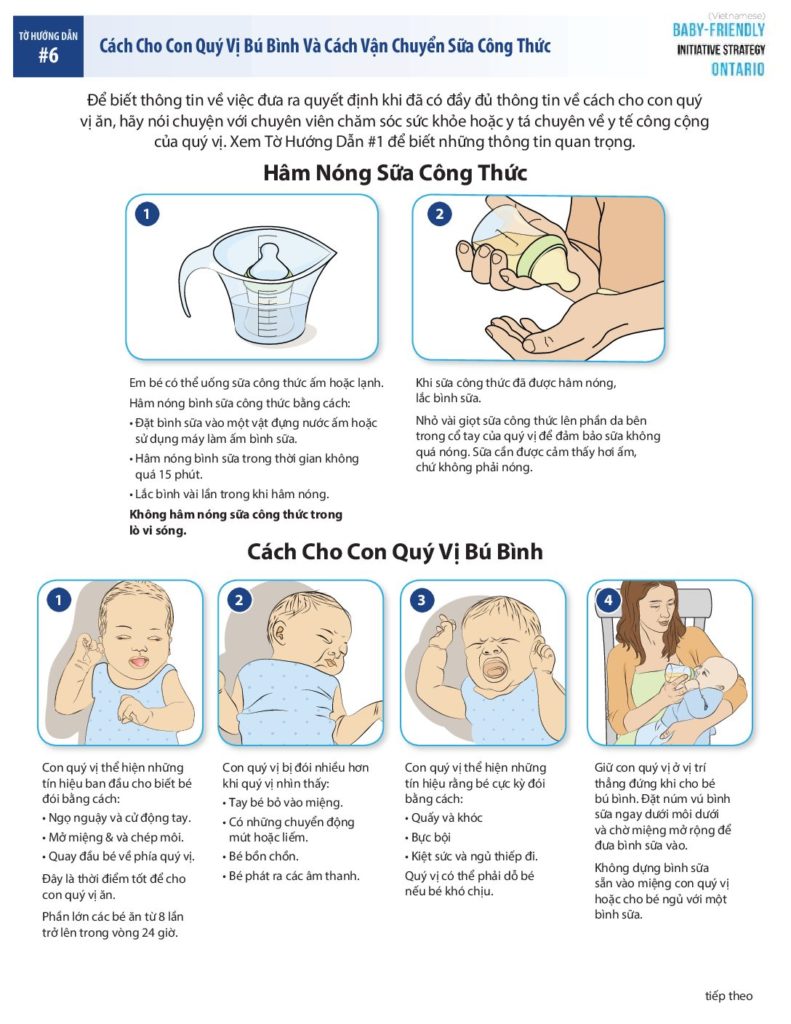 TỜ HƯỚNG DẪN
#6

Cách Cho Con Quý Vị Bú Bình Và Cách Vận Chuyển Sữa Công Thức

(Vietnamese)
BABY-FRIENDLY
INITIATIVE STRATEGY
ONTARIO

Để biết thông tin về việc đưa ra quyết định khi đã có đầy đủ thông tin về cách cho con quý vị ăn, hãy nói chuyện với chuyên viên chăm sóc sức khỏe hoặc y tá chuyên về y tế công cộng của quý vị. Xem Tờ Hướng Dẫn #1 để biết những thông tin quan trọng.

Hâm Nóng Sữa Công Thức

1

Em bé có thể uống sữa công thức ấm hoặc lạnh.

Hâm nóng bình sữa công thức bằng cách:

• Đặt bình sữa vào một vật đựng nước ấm hoặc sử dụng máy làm ấm bình sữa.
• Hâm nóng bình sữa trong thời gian không quá 15 phút.
• Lắc bình vài lần trong khi hâm nóng.

Không hâm nóng sữa công thức trong lò vi sóng.

2

Khi sữa công thức đã được hâm nóng, lắc bình sữa.

Nhỏ vài giọt sữa công thức lên phần da bên trong cổ tay của quý vị để đảm bảo sữa không quá nóng. Sữa cần được cảm thấy hơi ấm, chứ không phải nóng.

Cách Cho Con Quý Vị Bú Bình

1

Con quý vị thể hiện những tín hiệu ban đầu cho biết bé đói bằng cách:

• Ngọ nguậy và cử động tay.
• Mở miệng & và chép môi.
• Quay đầu bé về phía quý vị.

Đây là thời điểm tốt để cho con quý vị ăn.

Phần lớn các bé ăn từ 8 lần trở lên trong vòng 24 giờ.

2

Con quý vị bị đói nhiều hơn khi quý vị nhìn thấy:

• Tay bé bỏ vào miệng.
• Có những chuyển động mút hoặc liếm.
• Bé bồn chồn.
• Bé phát ra các âm thanh.

3

Con quý vị thể hiện những tín hiệu rằng bé cực kỳ đói bằng cách:

• Quấy và khóc
• Bực bội
• Kiệt sức và ngủ thiếp đi.

Quý vị có thể phải dỗ bé nếu bé khó chịu.

4

Giữ con quý vị ở vị trí thẳng đứng khi cho bé bú bình. Đặt núm vú bình sữa ngay dưới môi dưới và chờ miệng mở rộng để đưa bình sữa vào.

Không dựng bình sữa sẵn vào miệng con quý vị hoặc cho bé ngủ với một bình sữa.

tiếp theo