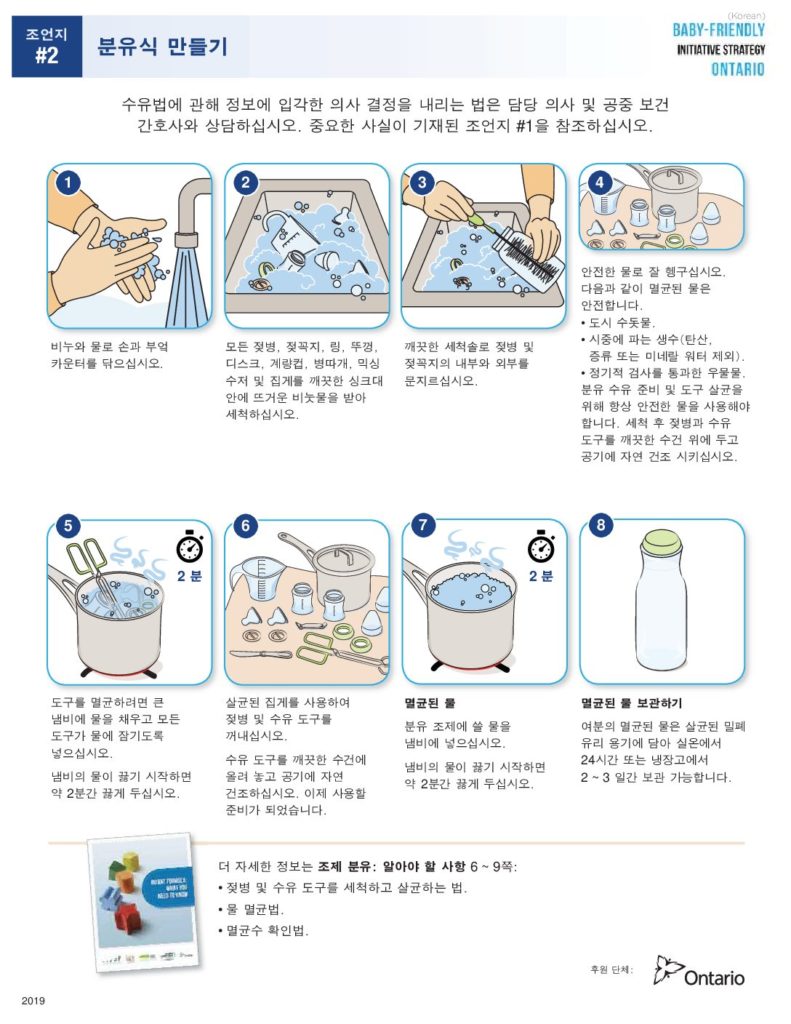 조언지
#2

분유식 만들기

(Korean)
BABY-FRIENDLY
INITIATIVE STRATEGY
ONTARIO

수유법에 관해 정보에 입각한 의사 결정을 내리는 법은 담당 의사 및 공중 보건 간호사와 상담하십시오. 중요한 사실이 기재된 조언지 #1을 참조하십시오.

1
비누와 물로 손과 부엌 카운터를 닦으십시오.

2
모든 젖병, 젖꼭지, 링, 뚜껑, 디스크, 계량컵, 병따개, 믹싱 수저 및 집게를 깨끗한 싱크대 안에 뜨거운 비눗물을 받아 세척하십시오.

3
깨끗한 세척솔로 젖병 및 젖꼭지의 내부와 외부를 문지르십시오.

4
안전한 물로 잘 헹구십시오. 다음과 같이 멸균된 물은 안전합니다.
• 도시 수돗물.
• 시중에 파는 생수(탄산, 증류 또는 미네랄 워터 제외).
• 정기적 검사를 통과한 우물물.
분유 수유 준비 및 도구 살균을 위해 항상 안전한 물을 사용해야 합니다. 세척 후 젖병과 수유 도구를 깨끗한 수건 위에 두고 공기에 자연 건조 시키십시오.

5
2 분
도구를 멸균하려면 큰 냄비에 물을 채우고 모든 도구가 물에 잠기도록 넣으십시오.
냄비의 물이 끓기 시작하면 약 2분간 끓게 두십시오.

6
살균된 집게를 사용하여 젖병 및 수유 도구를 꺼내십시오.
수유 도구를 깨끗한 수건에 올려 놓고 공기에 자연 건조하십시오. 이제 사용할 준비가 되었습니다.

7
2 분
멸균된 물
분유 조제에 쓸 물을 냄비에 넣으십시오.
냄비의 물이 끓기 시작하면 약 2분간 끓게 두십시오.

8
멸균된 물 보관하기
여분의 멸균된 물은 살균된 밀폐 유리 용기에 담아 실온에서 24시간 또는 냉장고에서 2 ~ 3 일간 보관 가능합니다.

INFANT FORMULA: WHAT YOU NEED TO KNOW

더 자세한 정보는 조제 분유: 알아야 할 사항 6 ~ 9쪽:
• 젖병 및 수유 도구를 세척하고 살균하는 법.
• 물 멸균법.
• 멸균수 확인법.

후원 단체: Ontario

2019